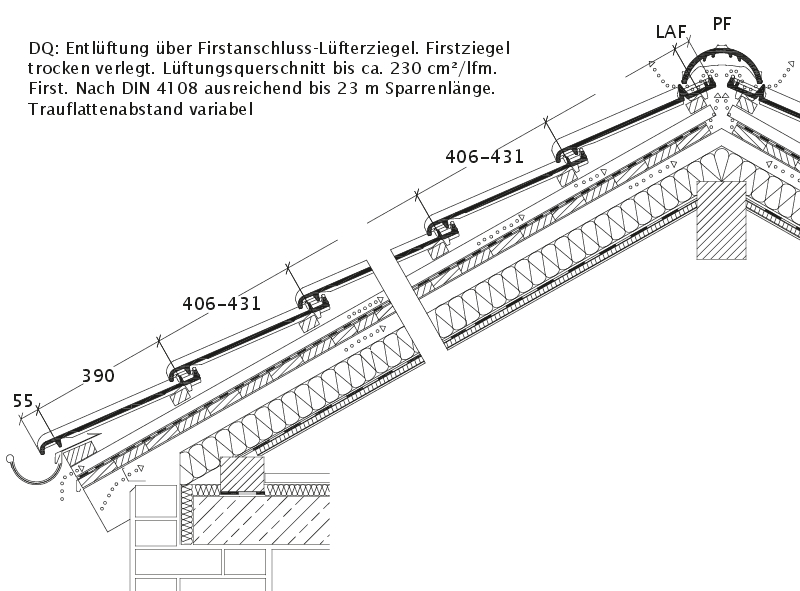 DQ: Entlüftung über Firstanschluss-Lüfterziegel. Firstziegel trocken verlegt. Lüftungsquerschnitt bis ca. 230 cm²/lfm. First. Nach DIN 4108 ausreichend bis 23 m Sparrenlänge. Trauflattenabstand variabel

LAF
PF
406-431
406-431
390
55